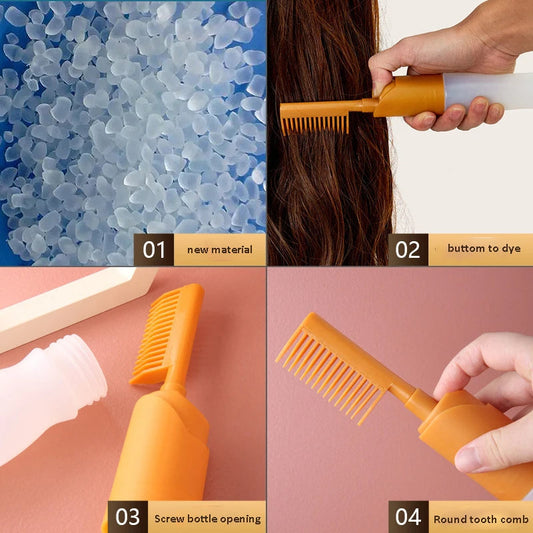 01 new material

02 buttom to dye

03 Screw bottle opening

04 Round tooth comb